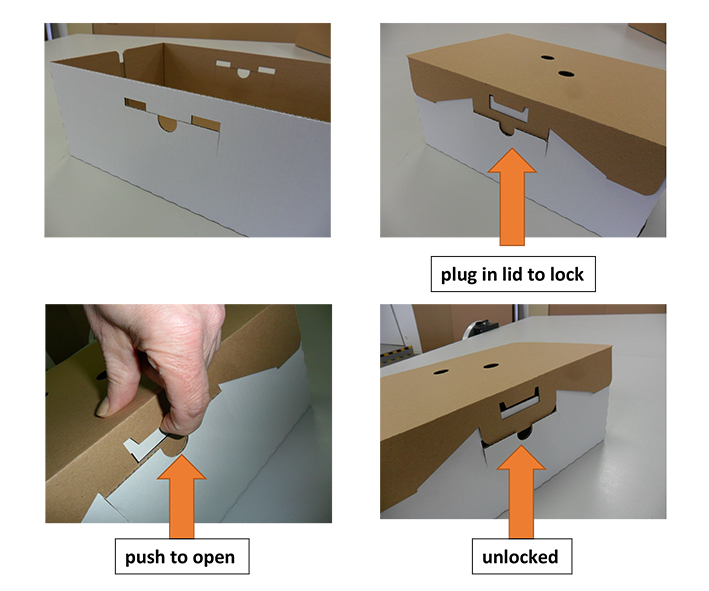 plug in lid to lock

push to open

unlocked